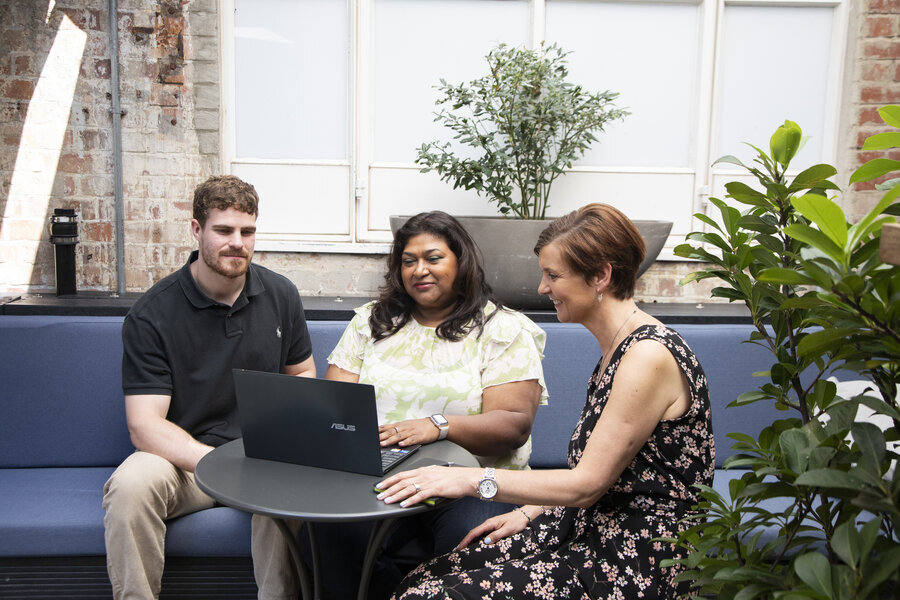 ASUS